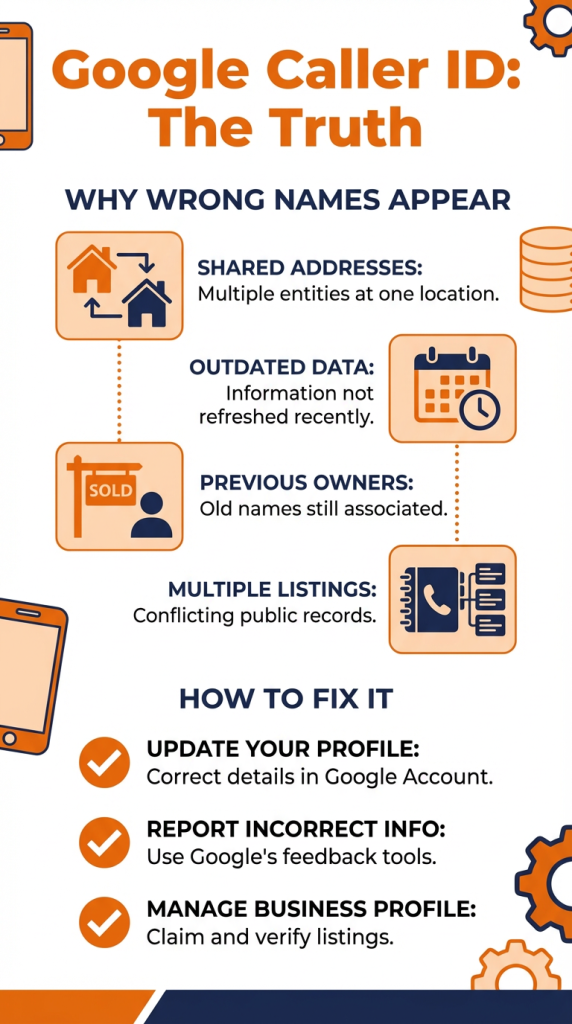 Google Caller ID: The Truth

WHY WRONG NAMES APPEAR

SHARED ADDRESSES: Multiple entities at one location.

OUTDATED DATA: Information not refreshed recently.

SOLD

PREVIOUS OWNERS: Old names still associated.

MULTIPLE LISTINGS: Conflicting public records.

HOW TO FIX IT

UPDATE YOUR PROFILE: Correct details in Google Account.

REPORT INCORRECT INFO: Use Google's feedback tools.

MANAGE BUSINESS PROFILE: Claim and verify listings.